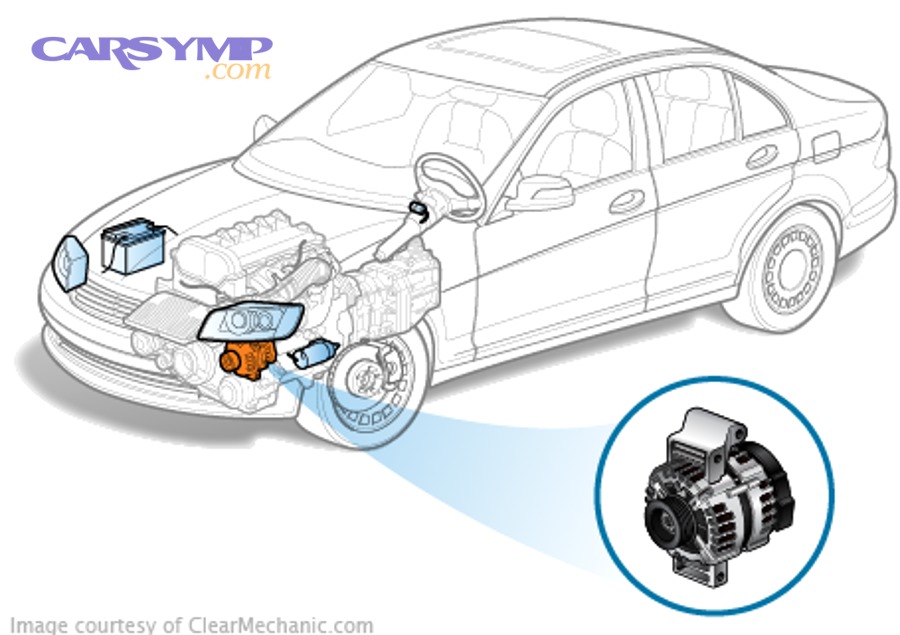 CARSYMP
.com

Image courtesy of ClearMechanic.com