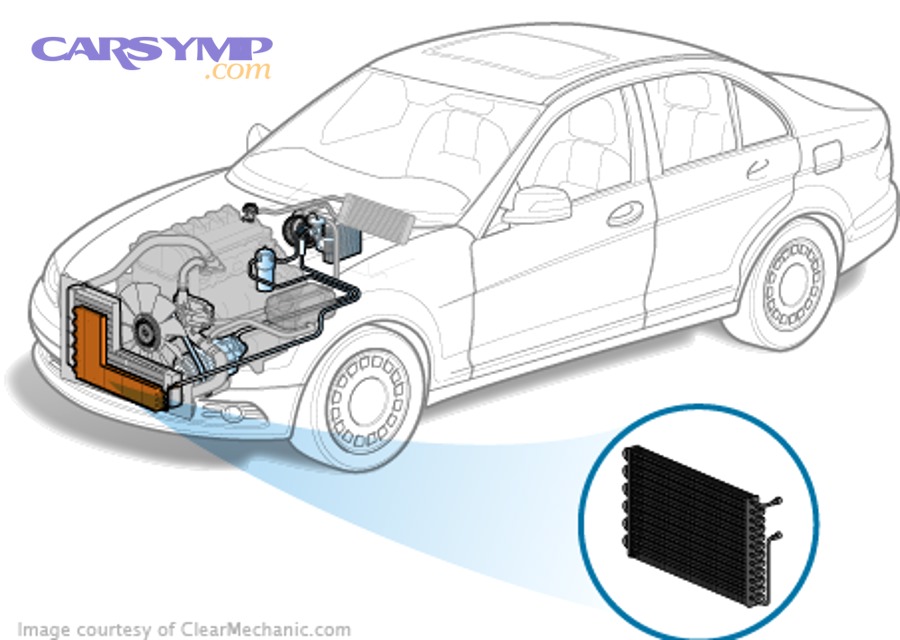 CARSYMP
.com

Image courtesy of ClearMechanic.com