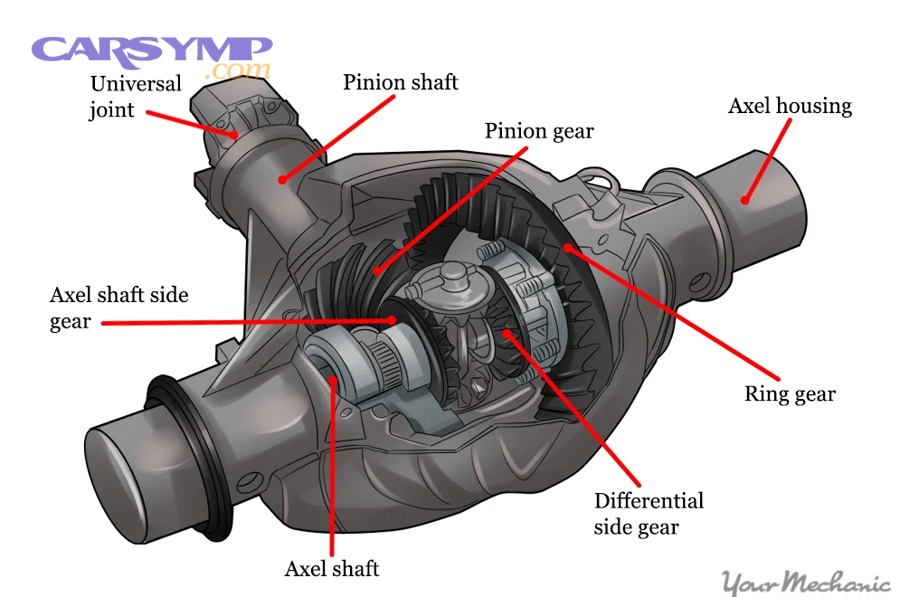 CARSYMP
.com

Universal joint

Pinion shaft

Pinion gear

Axel housing

Axel shaft side gear

Ring gear

Differential side gear

Axel shaft

YourMechanic