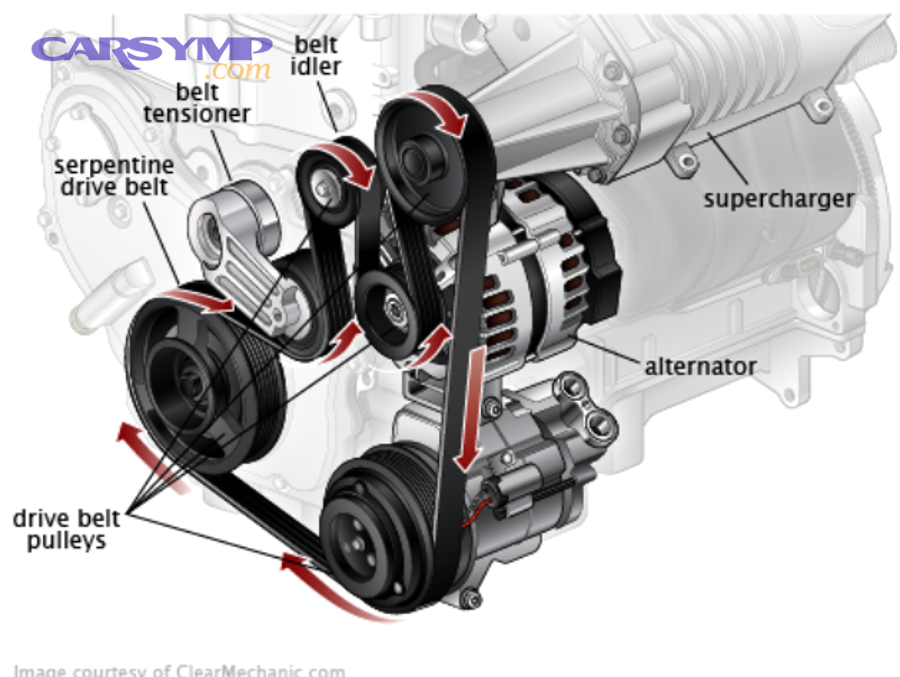 CARSYMP
.com

belt idler

belt tensioner

serpentine drive belt

supercharger

alternator

drive belt pulleys

Image courtesy of ClearMechanic.com