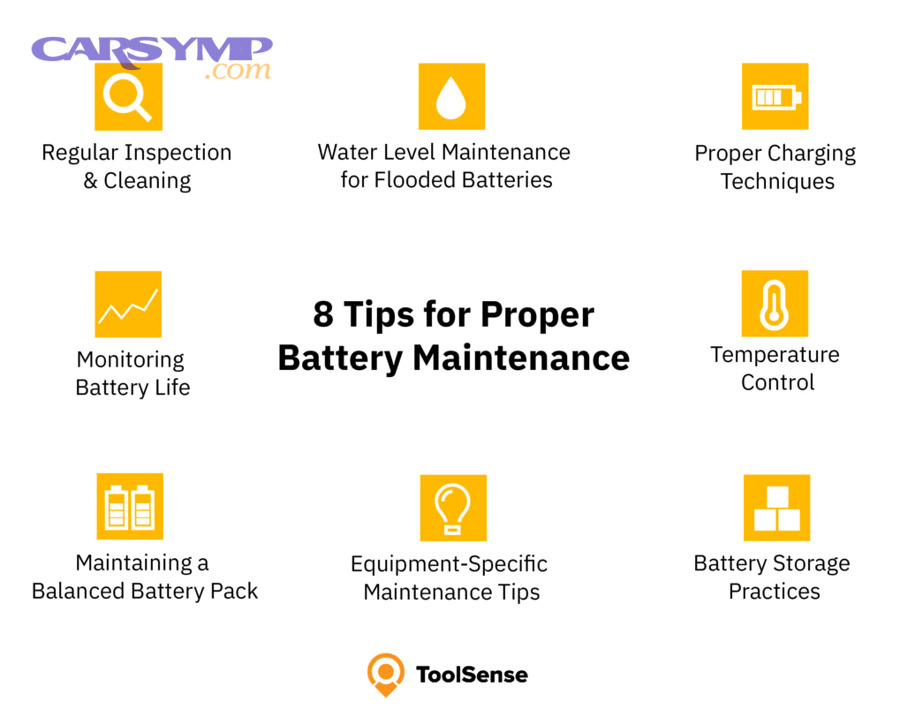 CARSYMP
.com

Regular Inspection & Cleaning

Water Level Maintenance for Flooded Batteries

Proper Charging Techniques

Monitoring Battery Life

8 Tips for Proper Battery Maintenance

Temperature Control

Maintaining a Balanced Battery Pack

Equipment-Specific Maintenance Tips

Battery Storage Practices

ToolSense