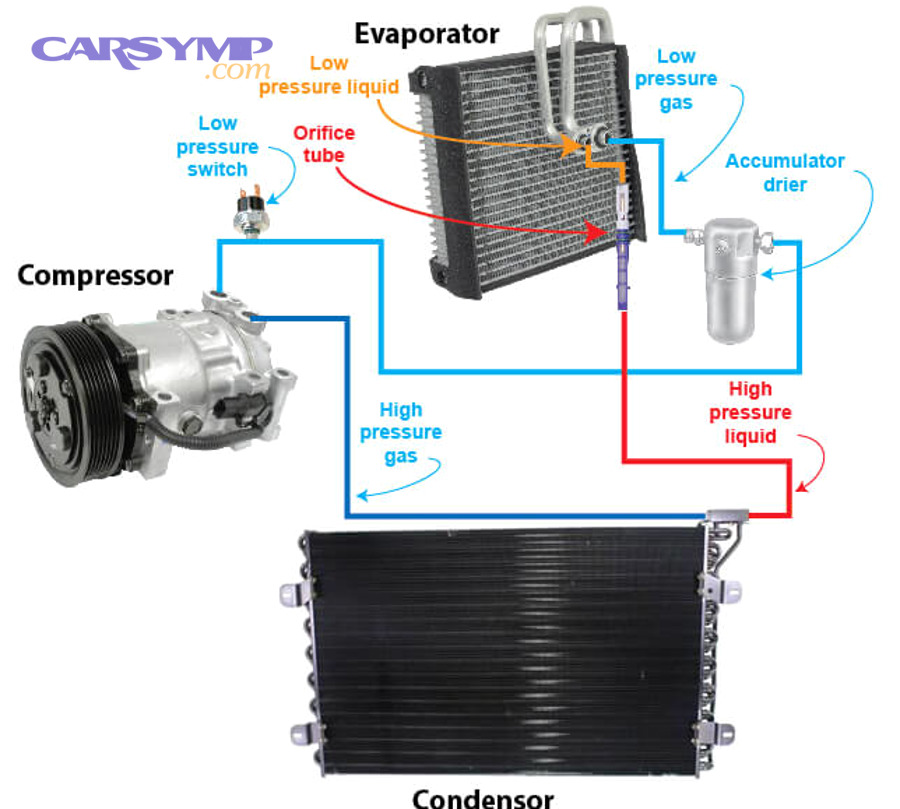 CARSYMP
.com

Evaporator

Low pressure liquid

Low pressure gas

Low pressure switch

Orifice tube

Accumulator drier

Compressor

High pressure liquid

High pressure gas

Condensor