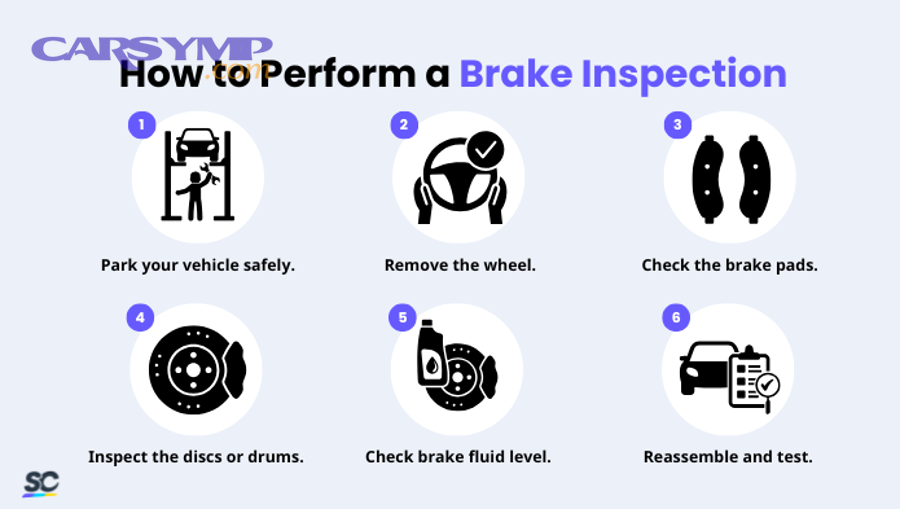 CARSYMP
.com

How to Perform a Brake Inspection

1
Park your vehicle safely.

2
Remove the wheel.

3
Check the brake pads.

4
Inspect the discs or drums.

5
Check brake fluid level.

6
Reassemble and test.

SC