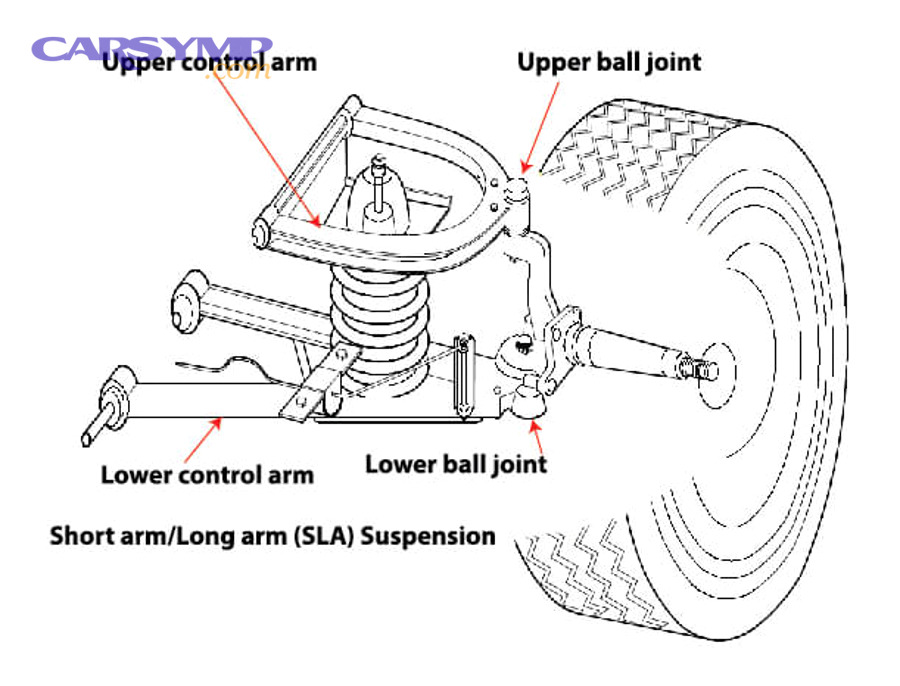 CARSYMP
.com

Upper control arm

Upper ball joint

Lower control arm

Lower ball joint

Short arm/Long arm (SLA) Suspension