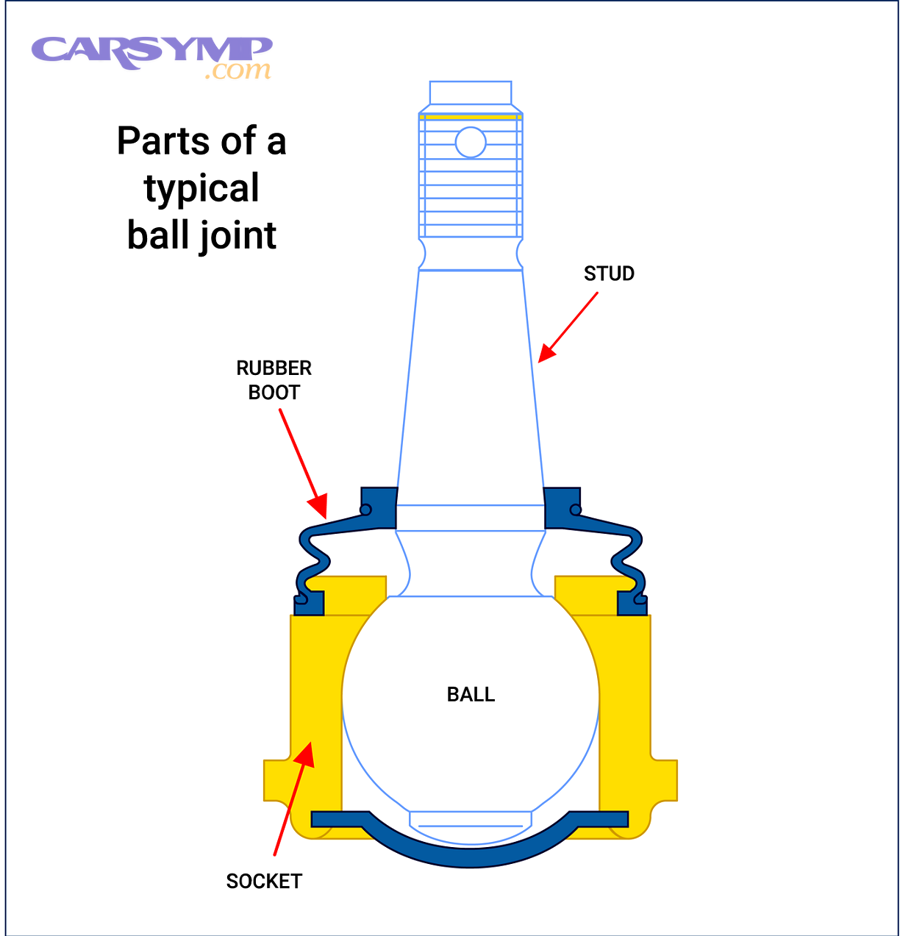 CARSYMP
.com

Parts of a typical ball joint

STUD

RUBBER BOOT

BALL

SOCKET