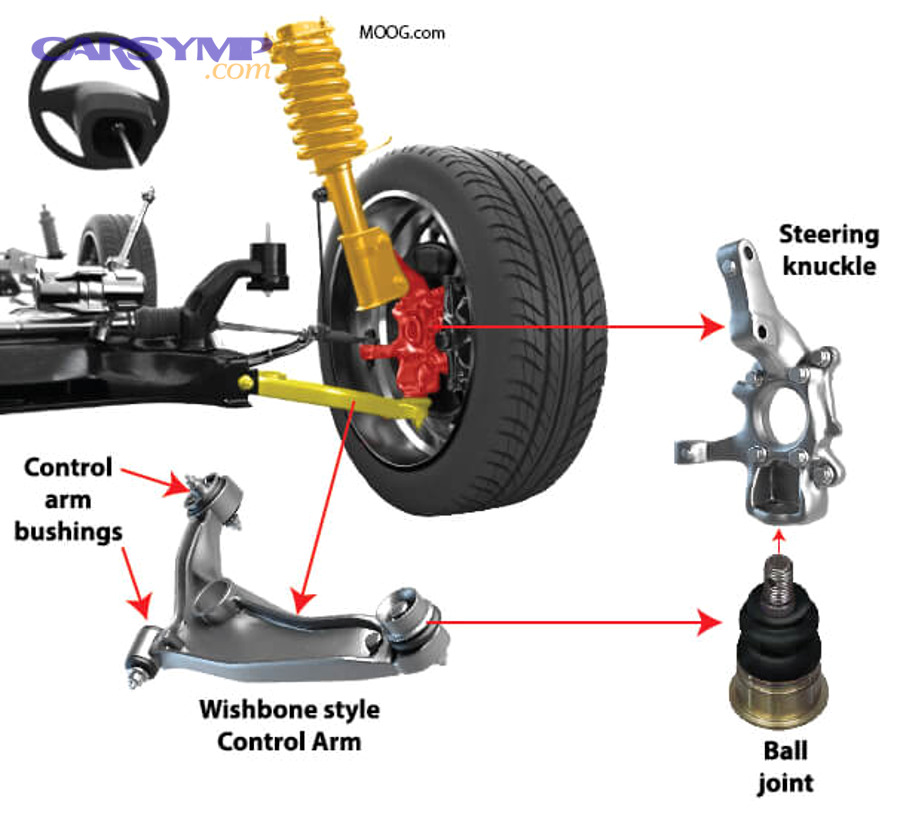 CARSYMP
.com

MOOG.com

Steering knuckle

Control arm bushings

Wishbone style Control Arm

Ball joint