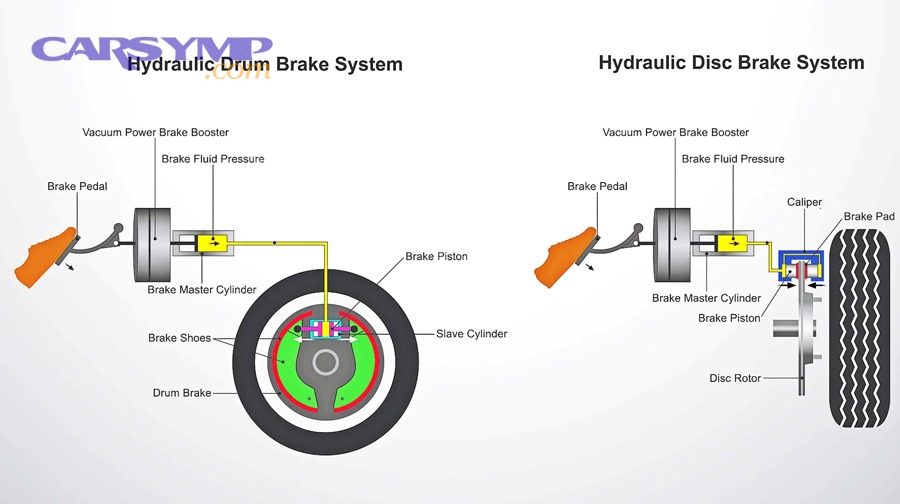 CARSYMP
.com

Hydraulic Drum Brake System

Vacuum Power Brake Booster
Brake Fluid Pressure
Brake Pedal
Brake Master Cylinder
Brake Piston
Brake Shoes
Slave Cylinder
Drum Brake

Hydraulic Disc Brake System

Vacuum Power Brake Booster
Brake Fluid Pressure
Brake Pedal
Caliper
Brake Pad
Brake Master Cylinder
Brake Piston
Disc Rotor