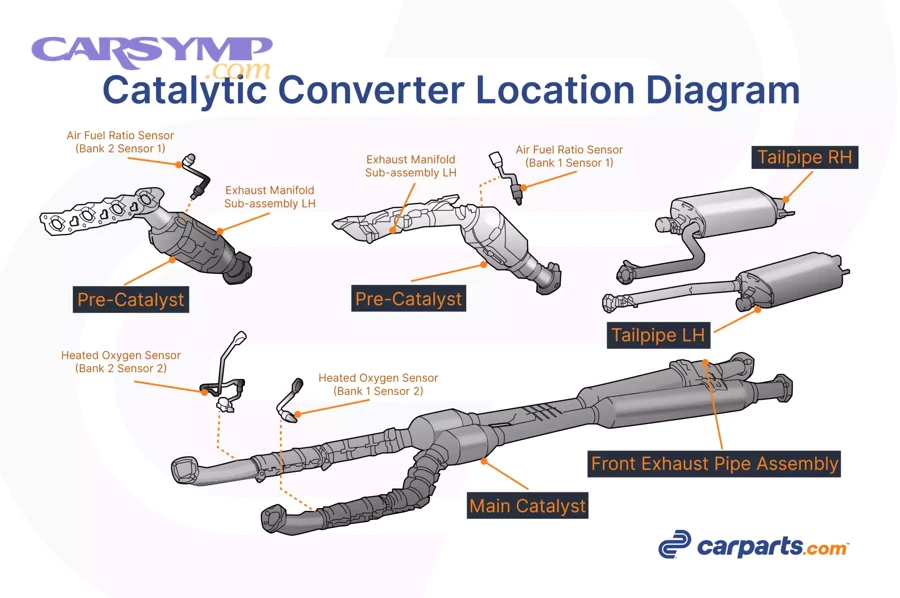 CARSYMP
.com
Catalytic Converter Location Diagram

Air Fuel Ratio Sensor
(Bank 2 Sensor 1)

Exhaust Manifold
Sub-assembly LH

Pre-Catalyst

Exhaust Manifold
Sub-assembly LH

Air Fuel Ratio Sensor
(Bank 1 Sensor 1)

Pre-Catalyst

Tailpipe RH

Tailpipe LH

Heated Oxygen Sensor
(Bank 2 Sensor 2)

Heated Oxygen Sensor
(Bank 1 Sensor 2)

Front Exhaust Pipe Assembly

Main Catalyst

carparts.com