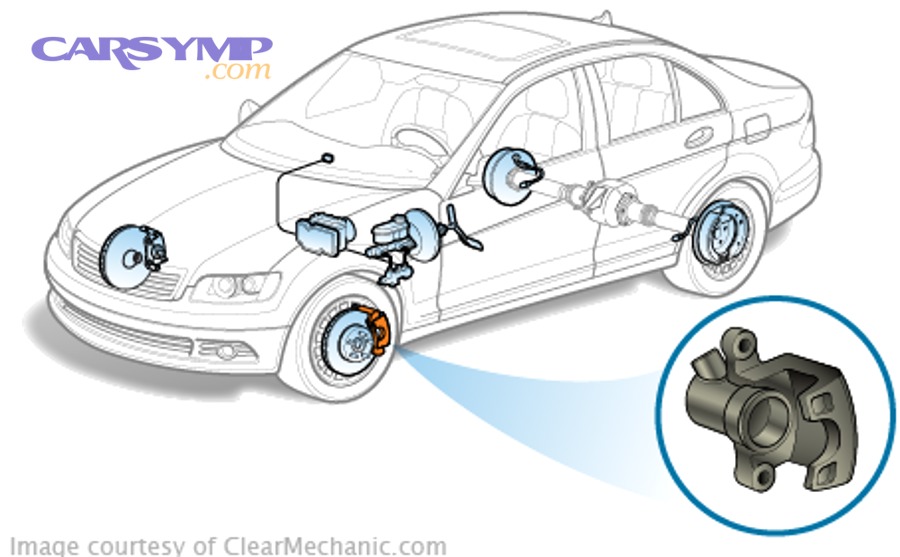 CARSYMP
.com

Image courtesy of ClearMechanic.com