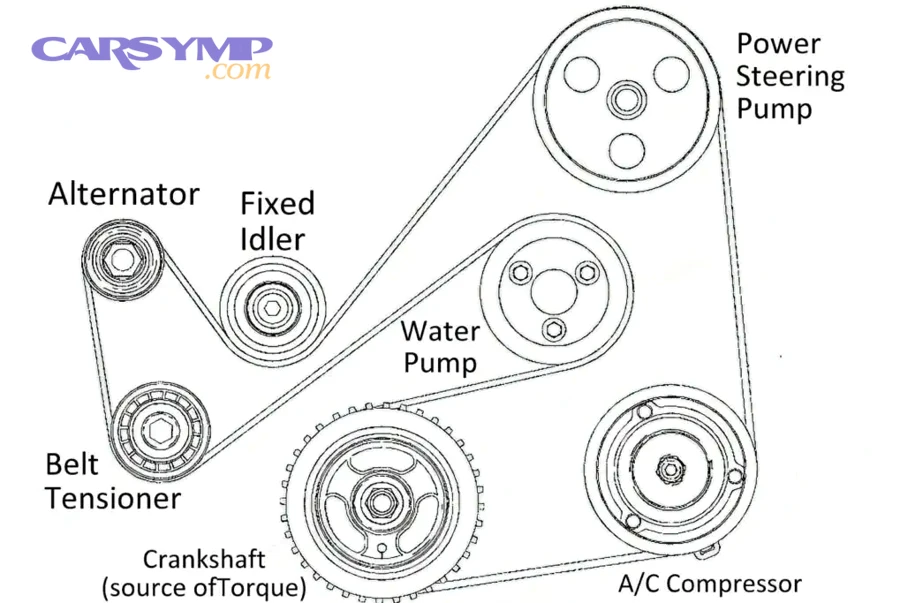 CARSYMP
.com

Power Steering Pump

Alternator

Fixed Idler

Water Pump

Belt Tensioner

Crankshaft (source ofTorque)

A/C Compressor