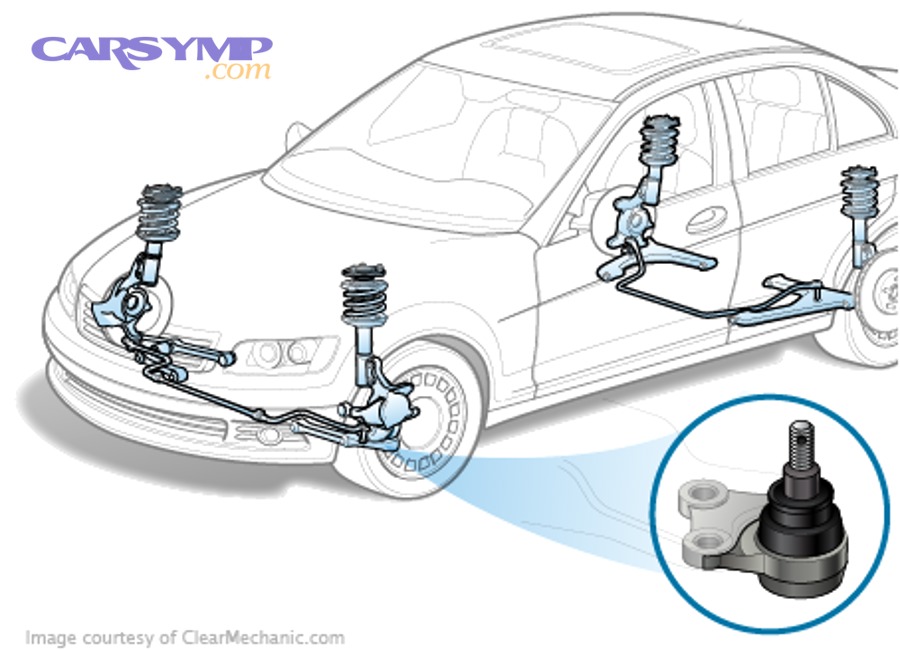 CARSYMP
.com

Image courtesy of ClearMechanic.com