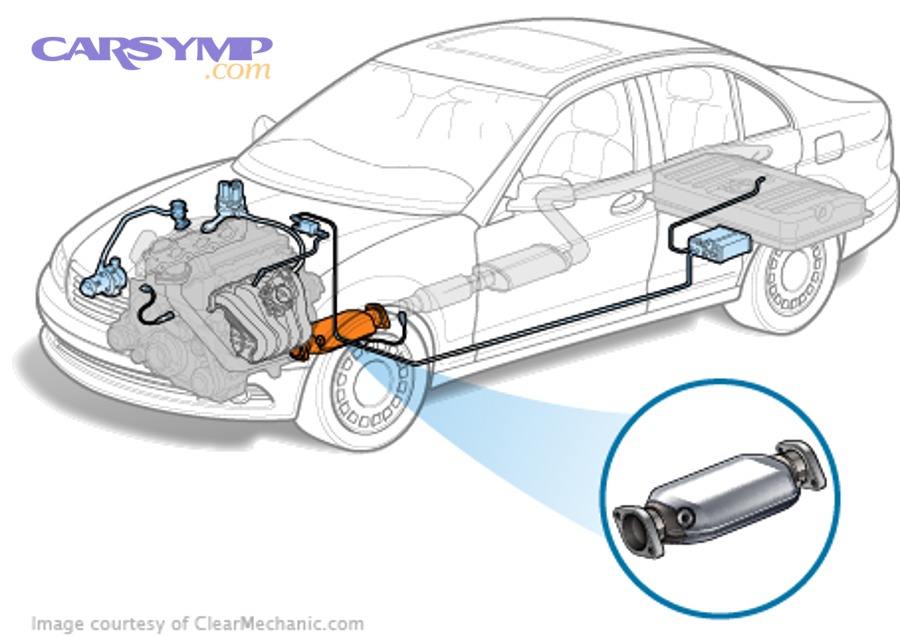 CARSYMP
.com

Image courtesy of ClearMechanic.com