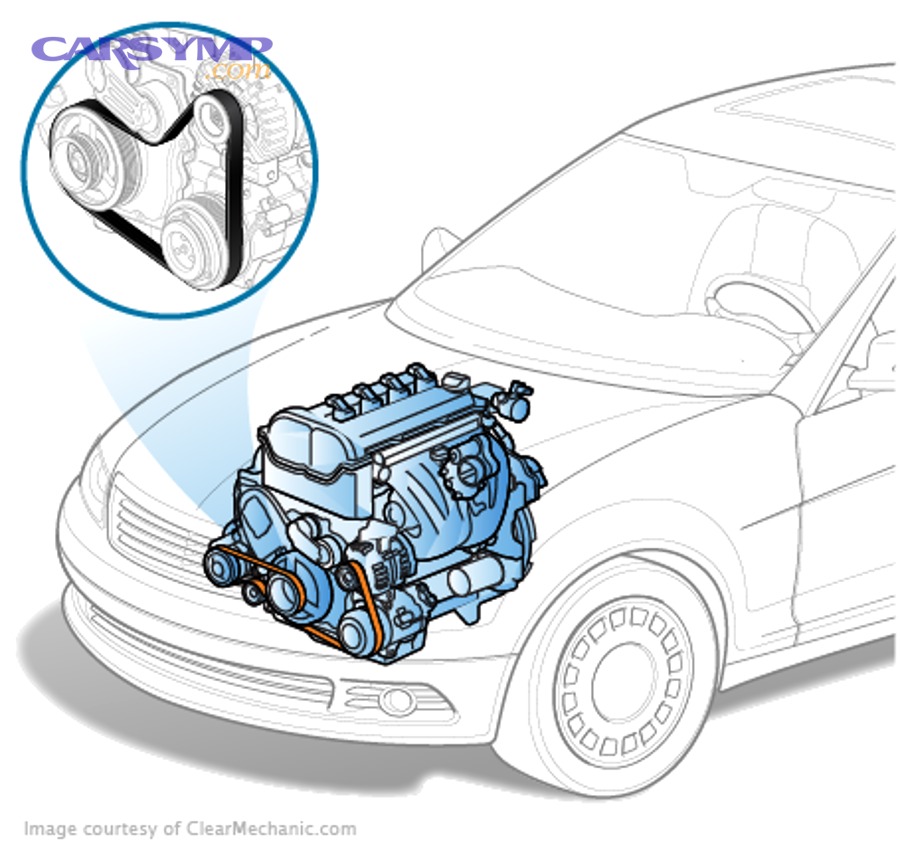 CARSYMP .com

Image courtesy of ClearMechanic.com