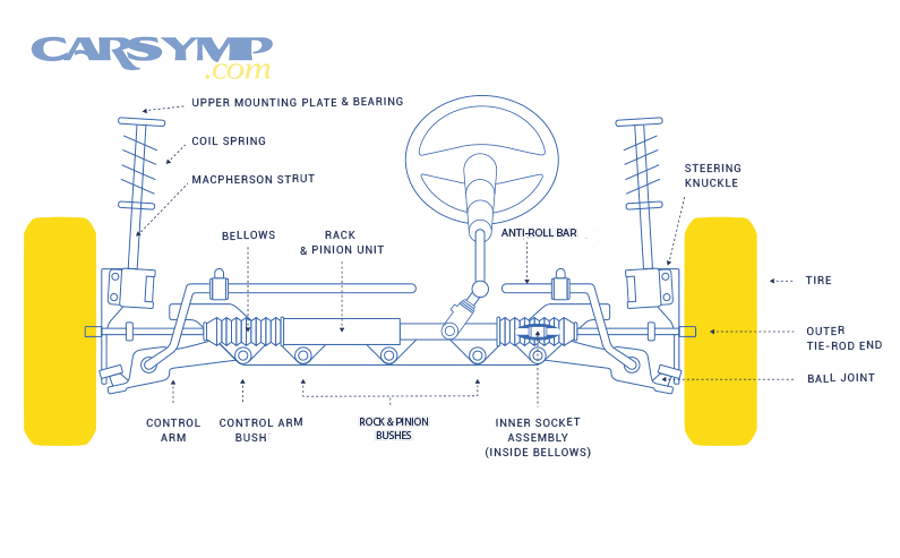 CARSYMP
.com

UPPER MOUNTING PLATE & BEARING

COIL SPRING

MACPHERSON STRUT

STEERING KNUCKLE

BELLOWS

RACK & PINION UNIT

ANTI-ROLL BAR

TIRE

OUTER TIE-ROD END

BALL JOINT

CONTROL ARM

CONTROL ARM BUSH

ROCK & PINION BUSHES

INNER SOCKET ASSEMBLY (INSIDE BELLOWS)