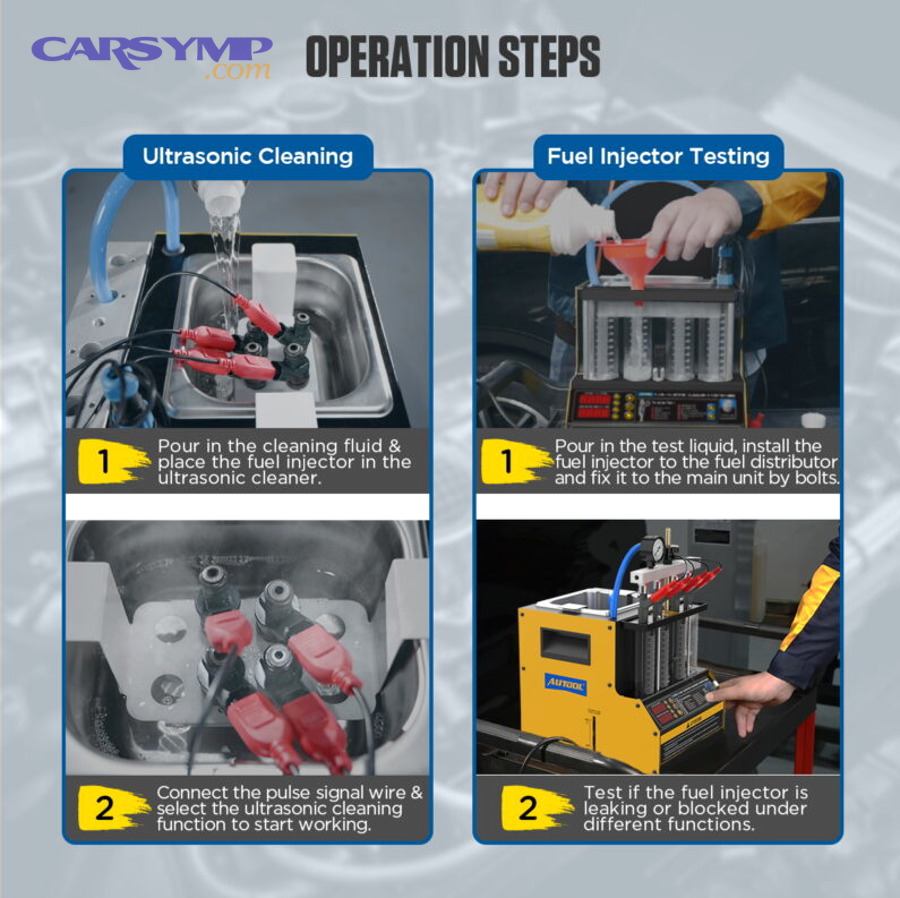 CARSYMP .com

OPERATION STEPS

Ultrasonic Cleaning

1 Pour in the cleaning fluid & place the fuel injector in the ultrasonic cleaner.

2 Connect the pulse signal wire & select the ultrasonic cleaning function to start working.

Fuel Injector Testing

1 Pour in the test liquid, install the fuel injector to the fuel distributor and fix it to the main unit by bolts.

AUTOOL

2 Test if the fuel injector is leaking or blocked under different functions.