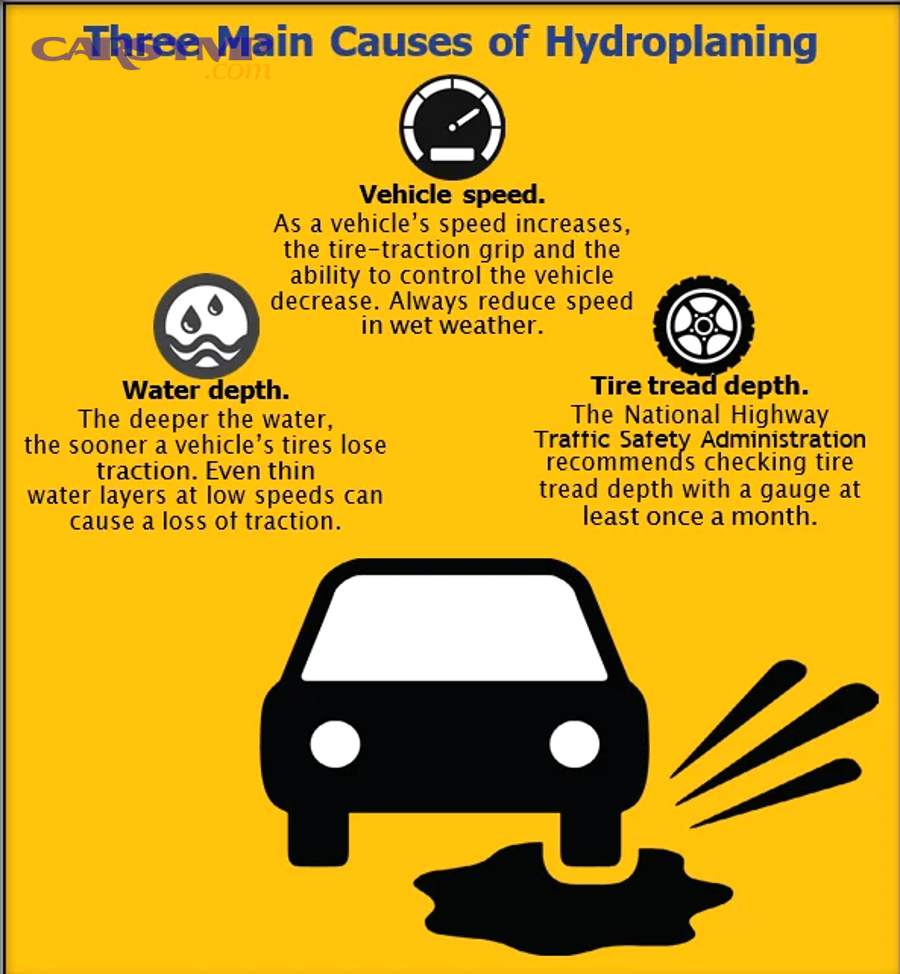 CARSMI.com

Three Main Causes of Hydroplaning

Vehicle speed.
As a vehicle's speed increases, the tire-traction grip and the ability to control the vehicle decrease. Always reduce speed in wet weather.

Water depth.
The deeper the water, the sooner a vehicle's tires lose traction. Even thin water layers at low speeds can cause a loss of traction.

Tire tread depth.
The National Highway Traffic Safety Administration recommends checking tire tread depth with a gauge at least once a month.