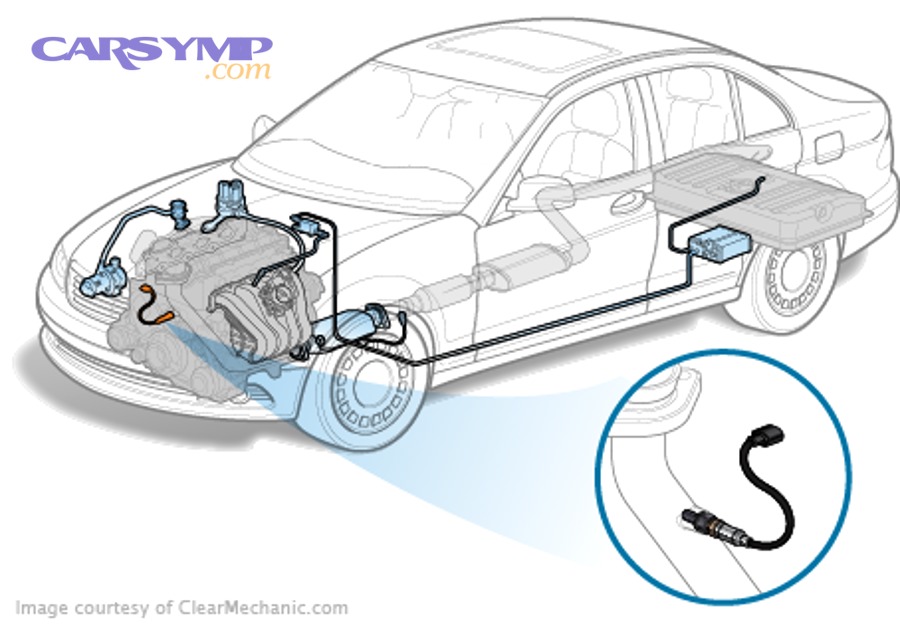 CARSYMP
.com

Image courtesy of ClearMechanic.com