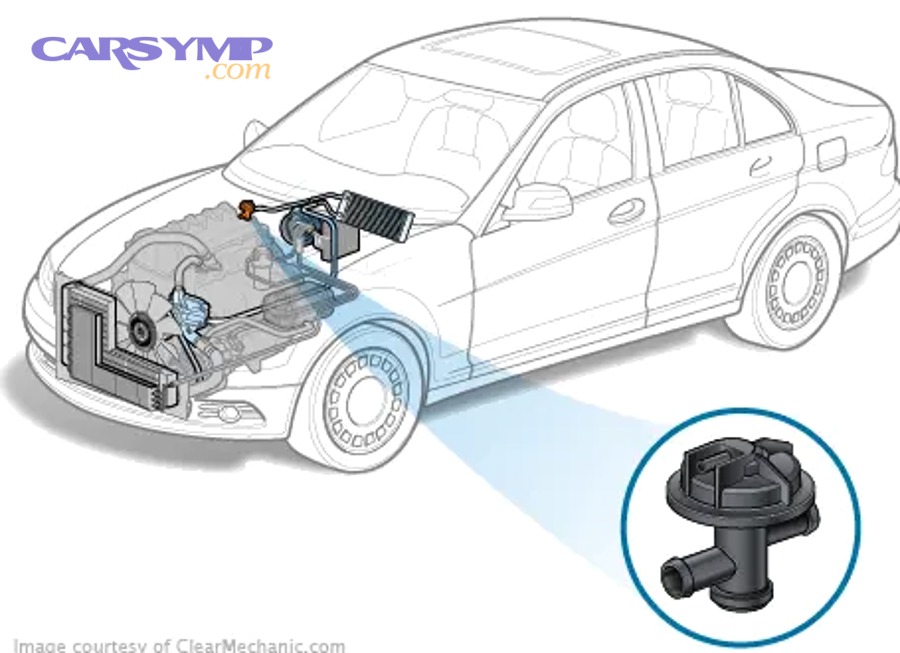 CARSYMP
.com

Image courtesy of ClearMechanic.com