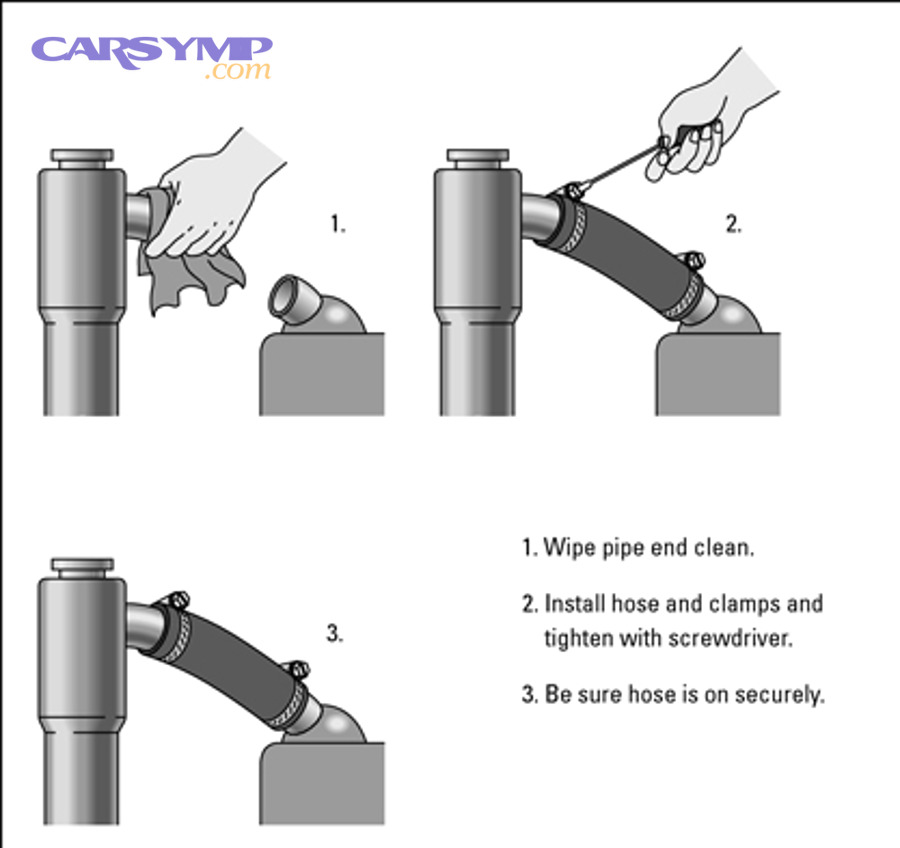 CARSYMP
.com

1.

2.

3.

1. Wipe pipe end clean.

2. Install hose and clamps and tighten with screwdriver.

3. Be sure hose is on securely.