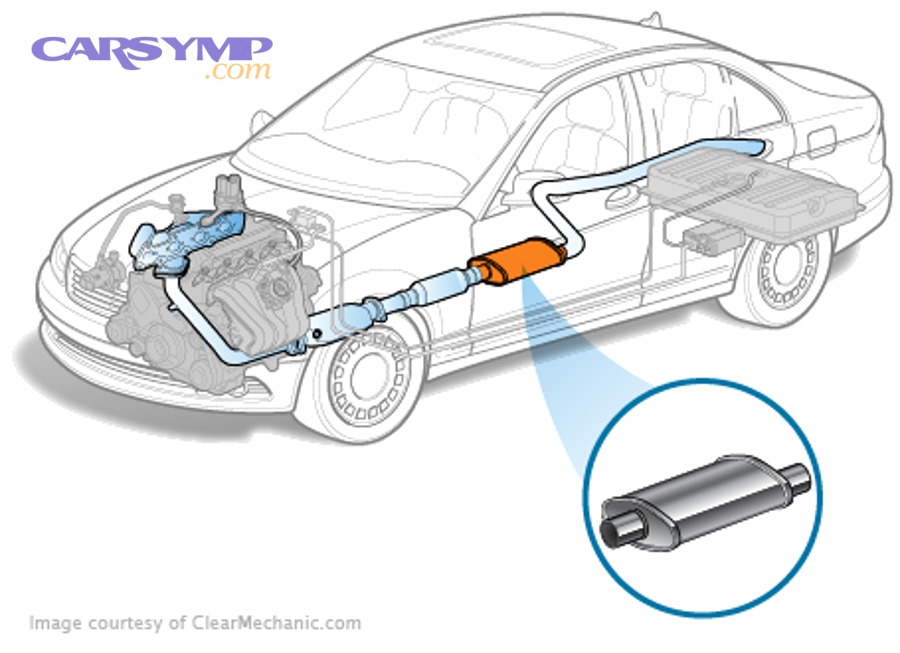 CARSYMP
.com

Image courtesy of ClearMechanic.com