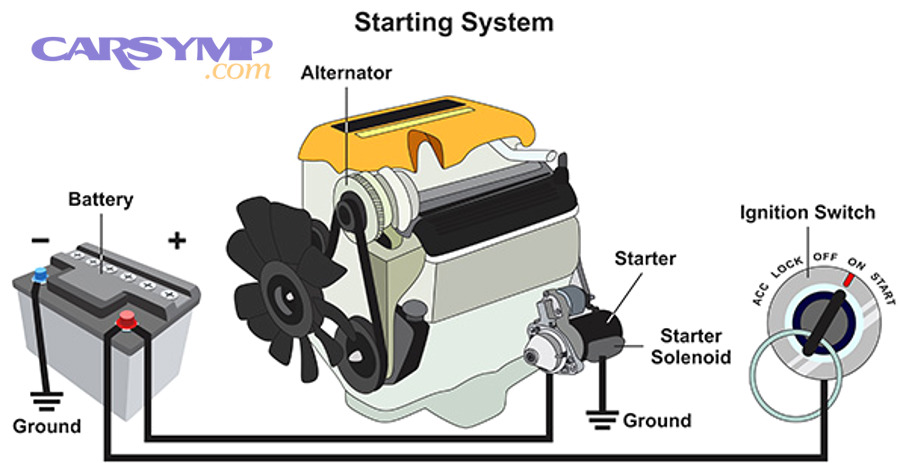 Starting System

CARSYMP
.com

Alternator

Battery

−

+

Ground

Starter

Starter
Solenoid

Ground

Ignition Switch

ACC LOCK OFF ON START