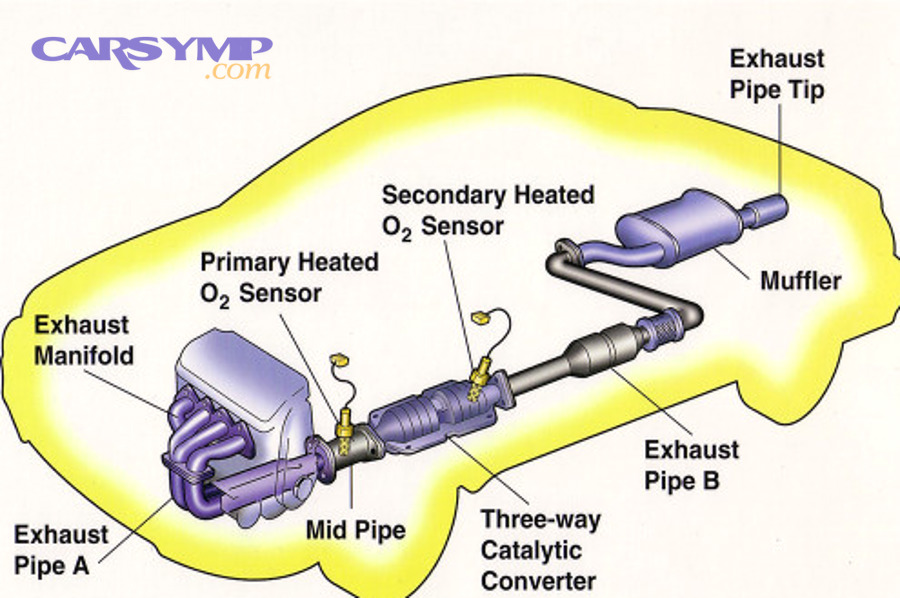 CARSYMP
.com

Exhaust Pipe Tip

Secondary Heated $O_2$ Sensor

Primary Heated $O_2$ Sensor

Muffler

Exhaust Manifold

Exhaust Pipe B

Exhaust Pipe A

Mid Pipe

Three-way Catalytic Converter