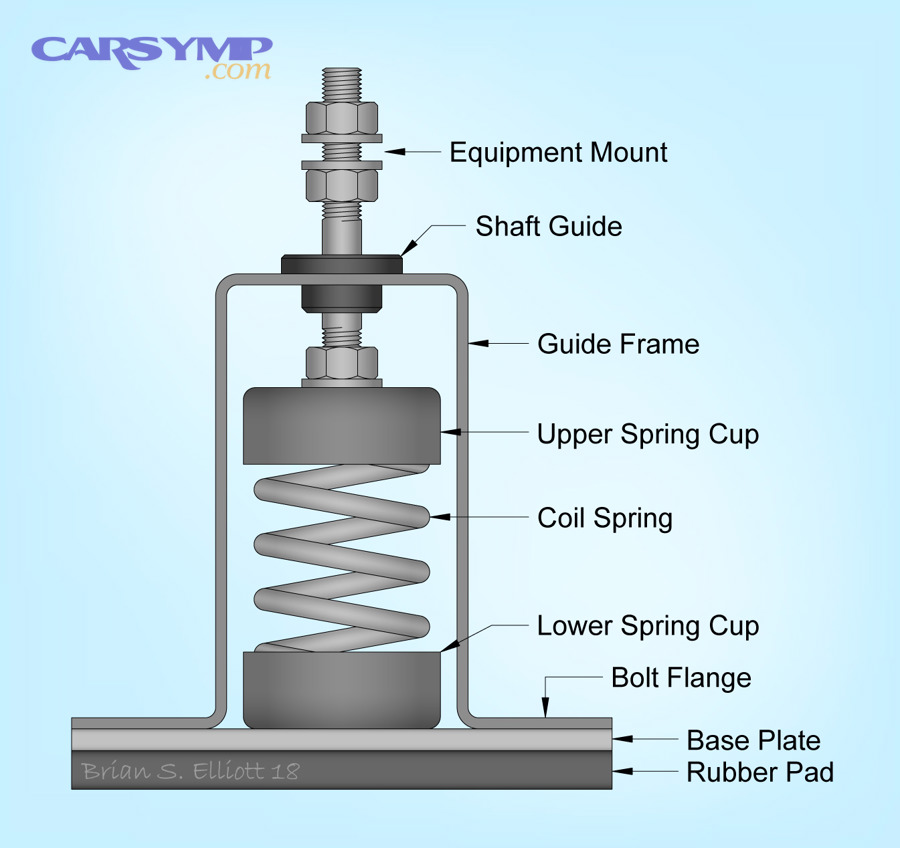 CARSYMP
.com

Equipment Mount

Shaft Guide

Guide Frame

Upper Spring Cup

Coil Spring

Lower Spring Cup

Bolt Flange

Base Plate

Rubber Pad

Brian S. Elliott 18