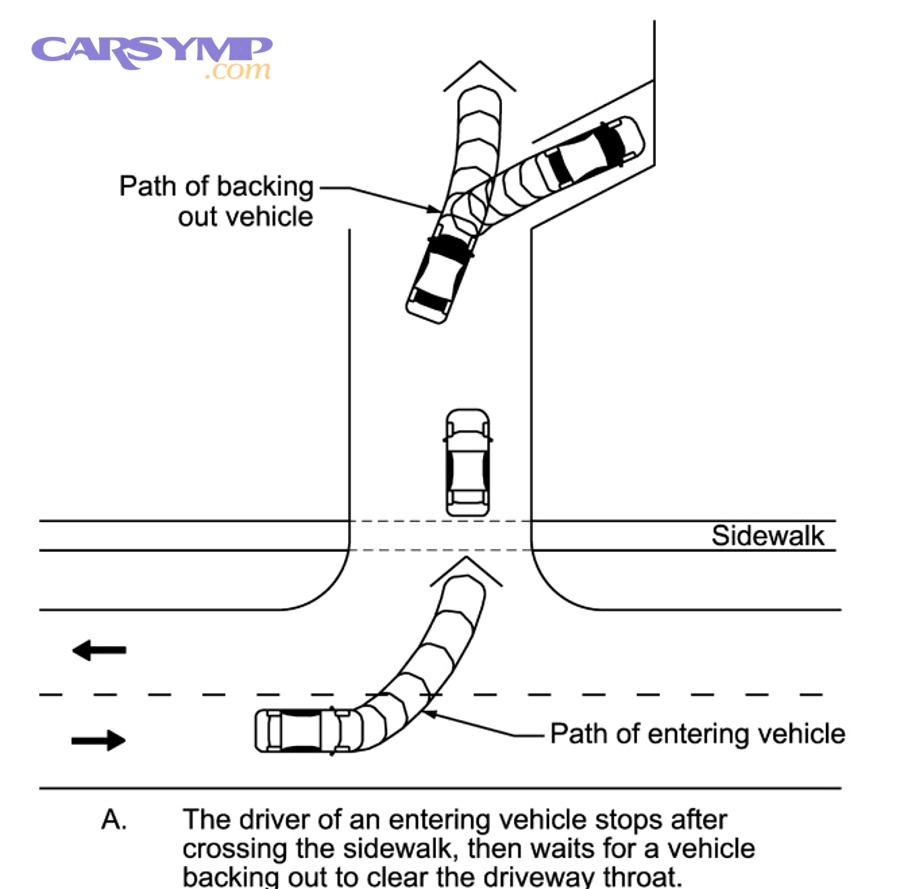 CARSYMP
.com

Path of backing out vehicle

Sidewalk

Path of entering vehicle

A. The driver of an entering vehicle stops after crossing the sidewalk, then waits for a vehicle backing out to clear the driveway throat.