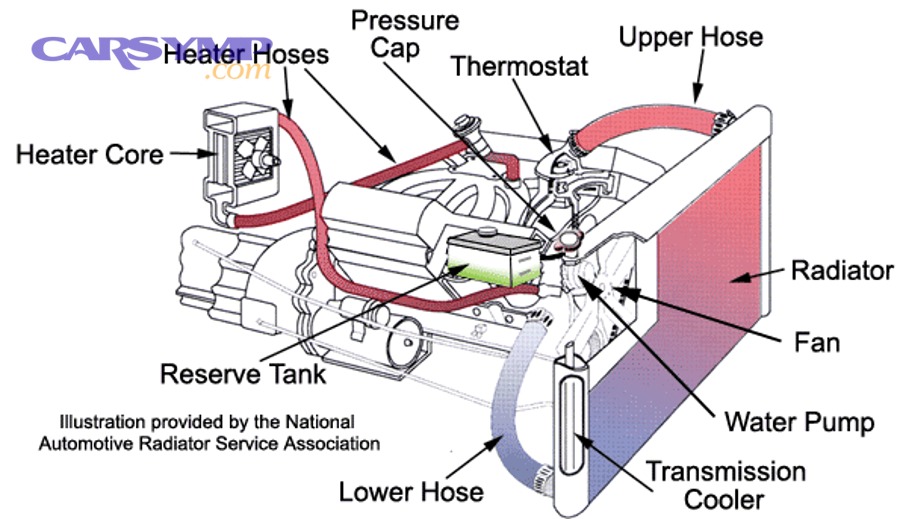 CARSYMP
.com

Heater Hoses

Pressure Cap

Thermostat

Upper Hose

Heater Core

Radiator

Fan

Reserve Tank

Water Pump

Illustration provided by the National Automotive Radiator Service Association

Lower Hose

Transmission Cooler