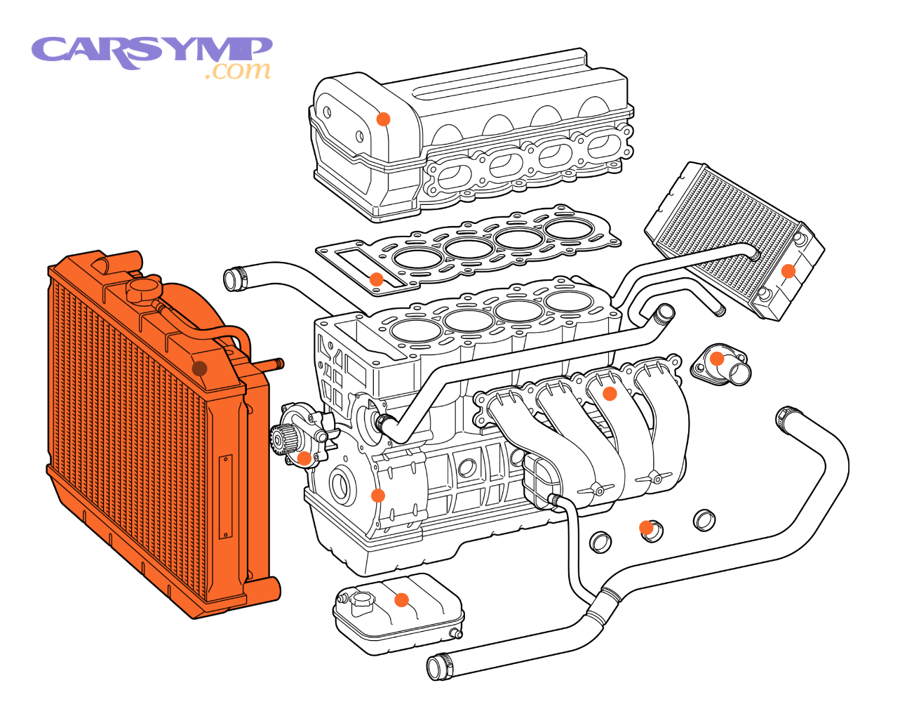 CARSYMP
.com