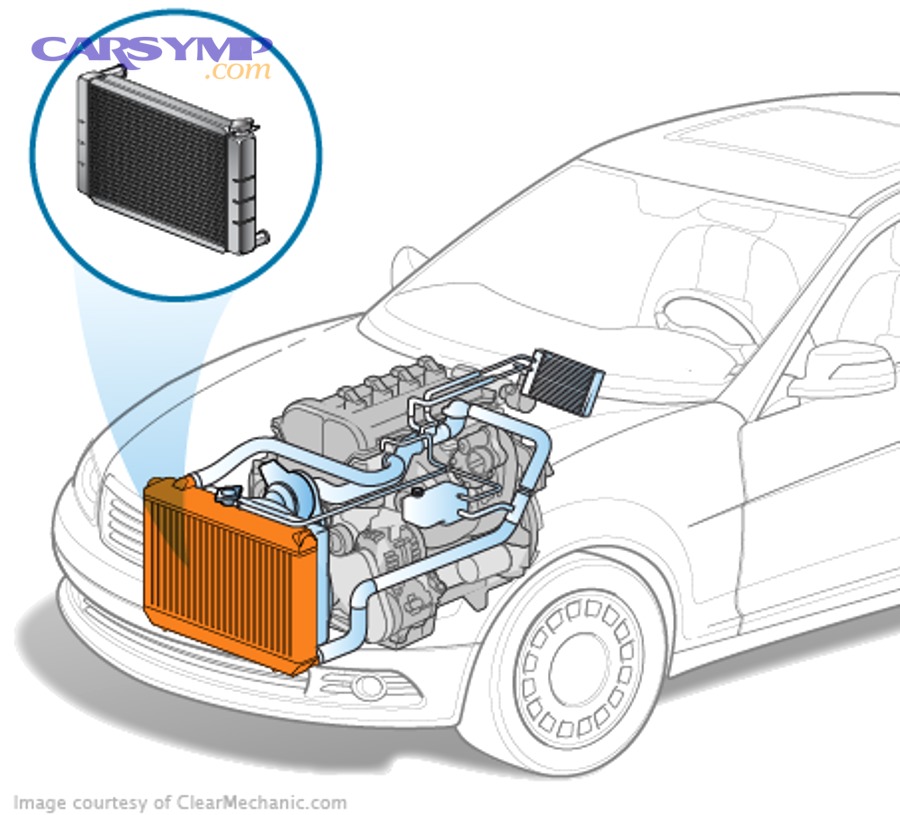 CARSYMP
.com

Image courtesy of ClearMechanic.com