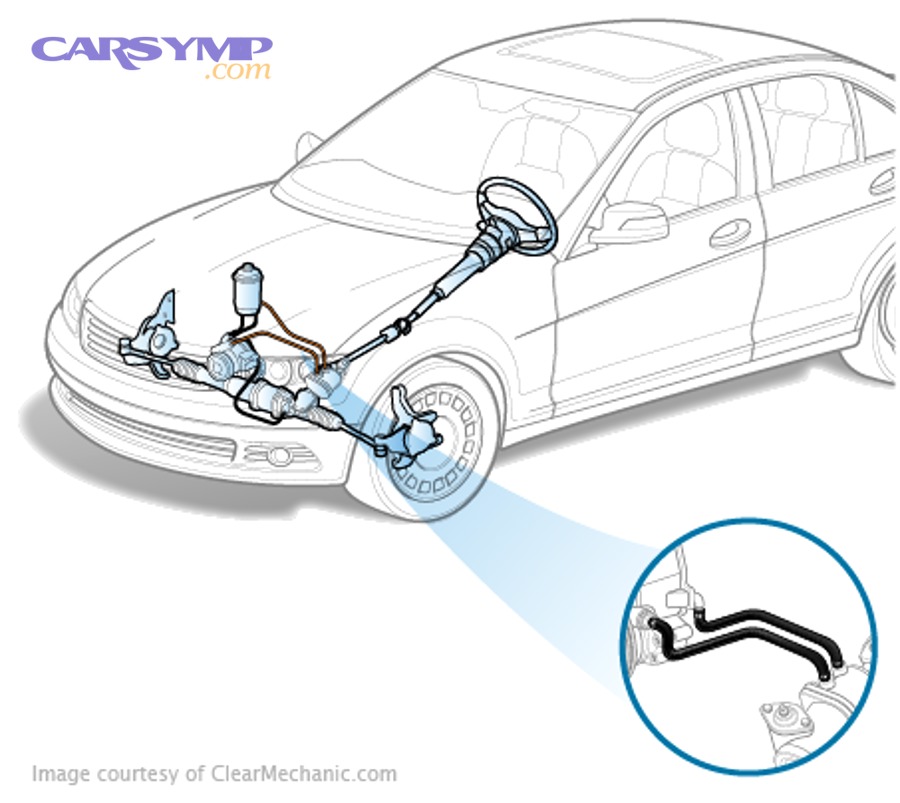 CARSYMP
.com

Image courtesy of ClearMechanic.com