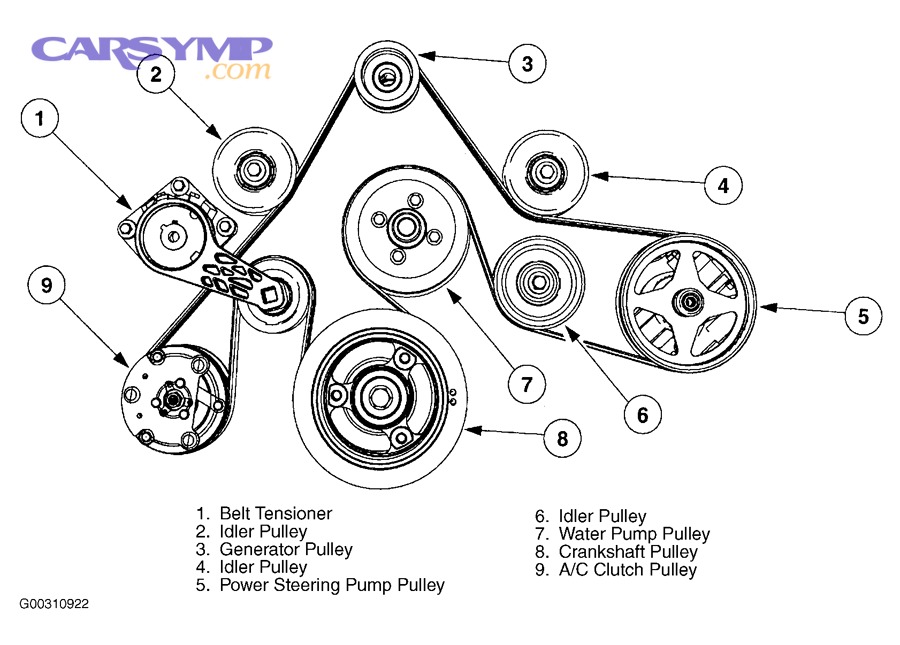 CARSYMP
.com

1
2
3
4
5
6
7
8
9

1. Belt Tensioner
2. Idler Pulley
3. Generator Pulley
4. Idler Pulley
5. Power Steering Pump Pulley

6. Idler Pulley
7. Water Pump Pulley
8. Crankshaft Pulley
9. A/C Clutch Pulley

G00310922