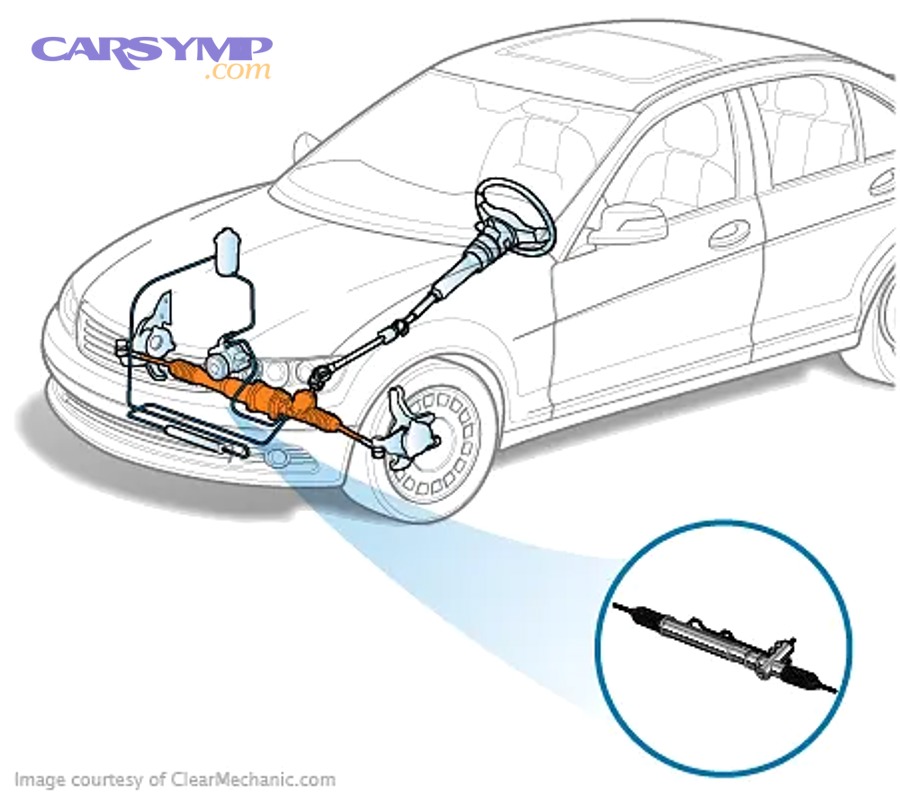 CARSYMP
.com

Image courtesy of ClearMechanic.com