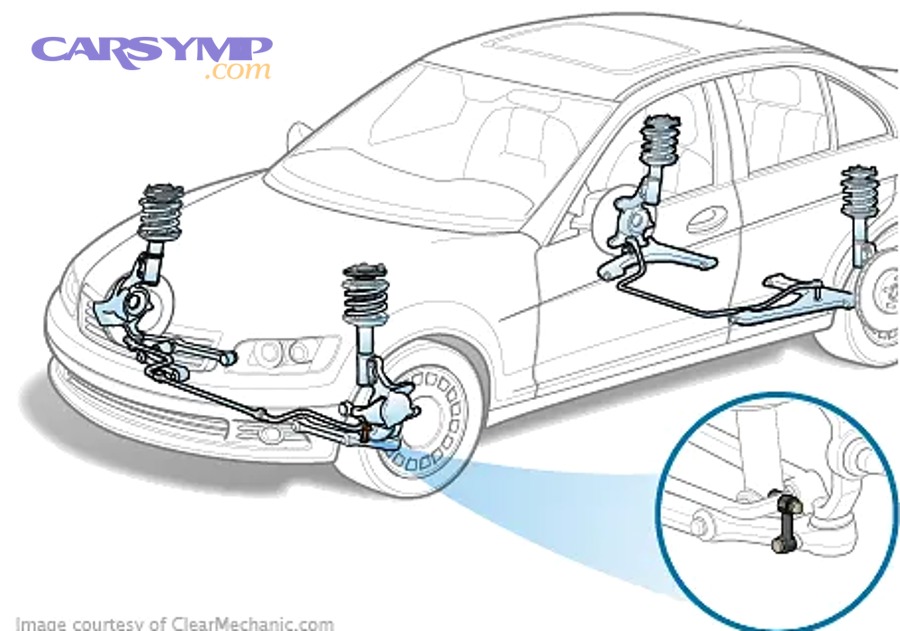 CARSYMP
.com

Image courtesy of ClearMechanic.com