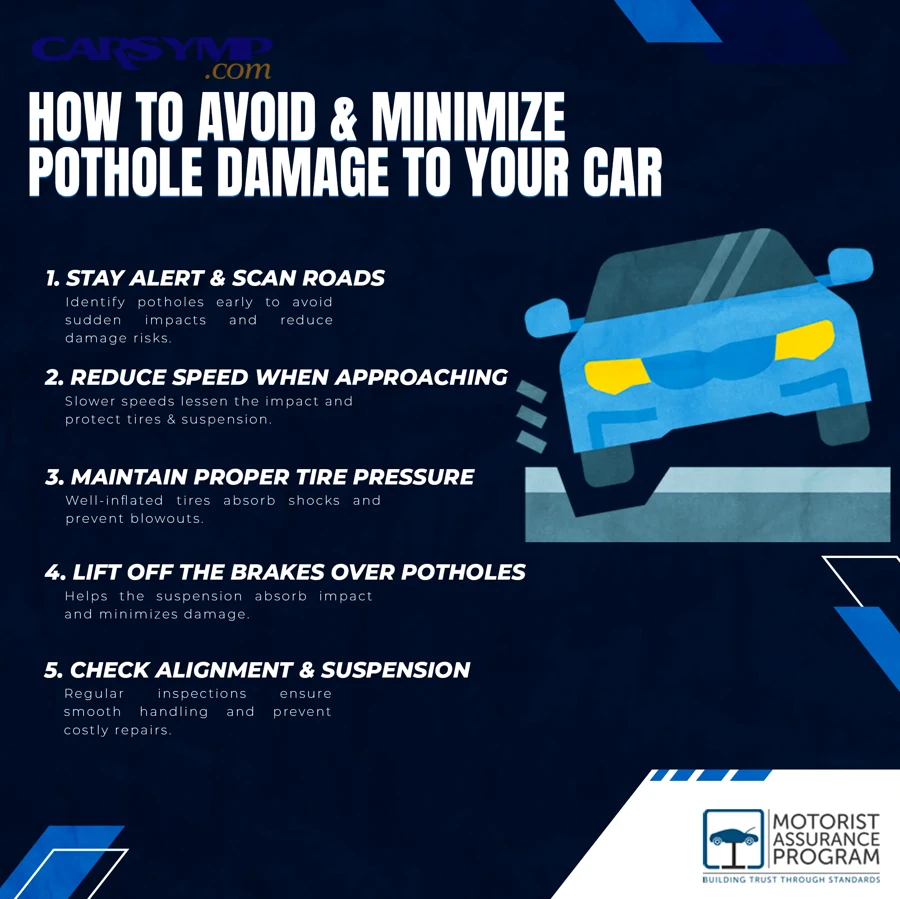 CARSYMP .com

HOW TO AVOID & MINIMIZE POTHOLE DAMAGE TO YOUR CAR

1. STAY ALERT & SCAN ROADS
Identify potholes early to avoid sudden impacts and reduce damage risks.

2. REDUCE SPEED WHEN APPROACHING
Slower speeds lessen the impact and protect tires & suspension.

3. MAINTAIN PROPER TIRE PRESSURE
Well-inflated tires absorb shocks and prevent blowouts.

4. LIFT OFF THE BRAKES OVER POTHOLES
Helps the suspension absorb impact and minimizes damage.

5. CHECK ALIGNMENT & SUSPENSION
Regular inspections ensure smooth handling and prevent costly repairs.

MOTORIST ASSURANCE PROGRAM
BUILDING TRUST THROUGH STANDARDS