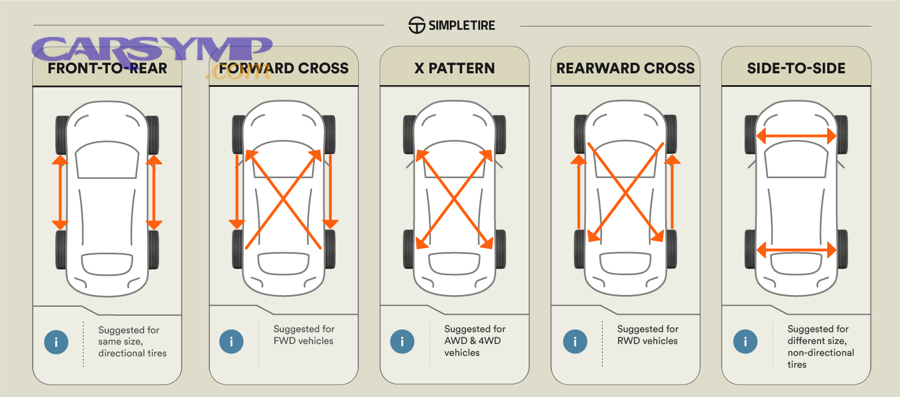 SIMPLETIRE

CARSYMP .com

FRONT-TO-REAR

i Suggested for same size, directional tires

FORWARD CROSS

i Suggested for FWD vehicles

X PATTERN

i Suggested for AWD & 4WD vehicles

REARWARD CROSS

i Suggested for RWD vehicles

SIDE-TO-SIDE

i Suggested for different size, non-directional tires