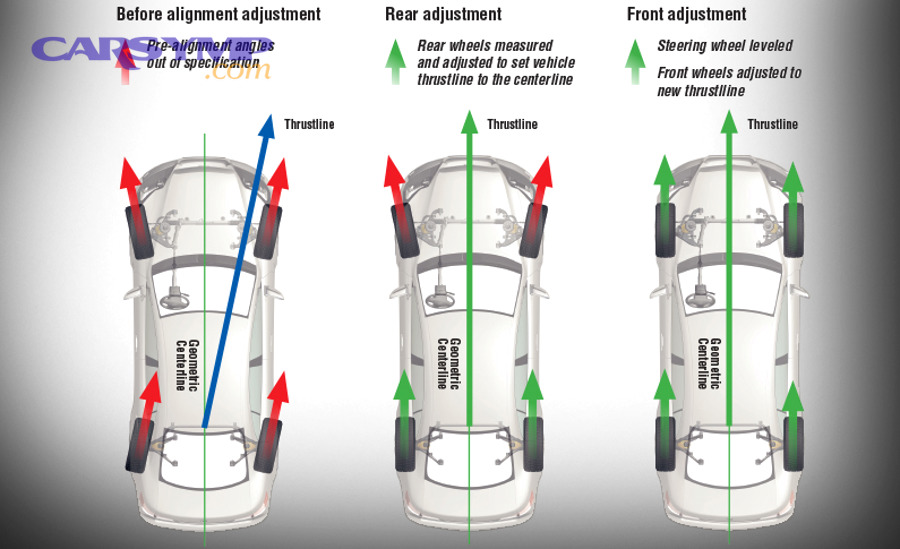 Before alignment adjustment

CARSYMP.com

Pre-alignment angles out of specification

Thrustline

Geometric Centerline

Rear adjustment

Rear wheels measured and adjusted to set vehicle thrustline to the centerline

Thrustline

Geometric Centerline

Front adjustment

Steering wheel leveled

Front wheels adjusted to new thrustline

Thrustline

Geometric Centerline