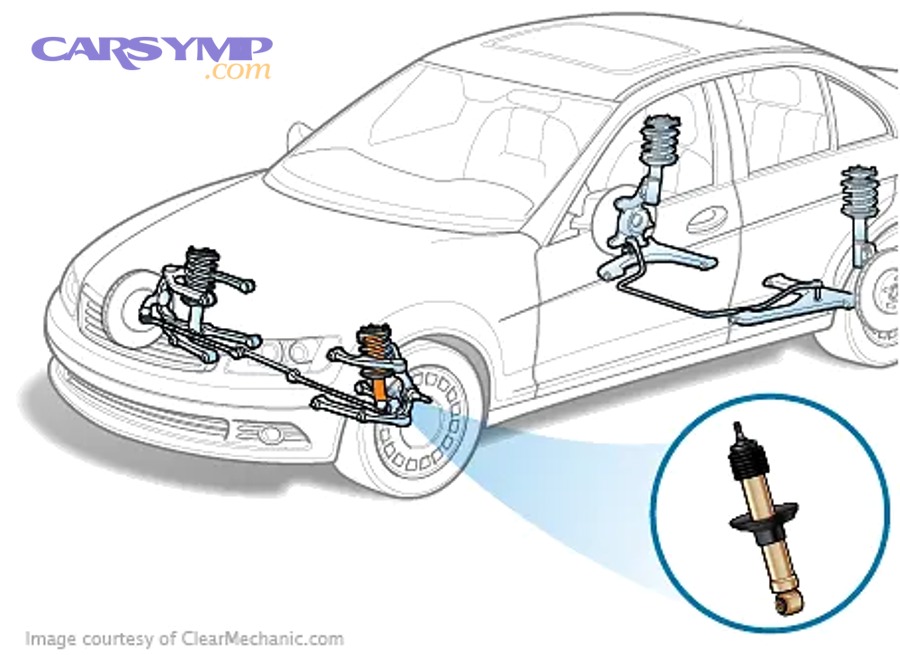 CARSYMP
.com

Image courtesy of ClearMechanic.com