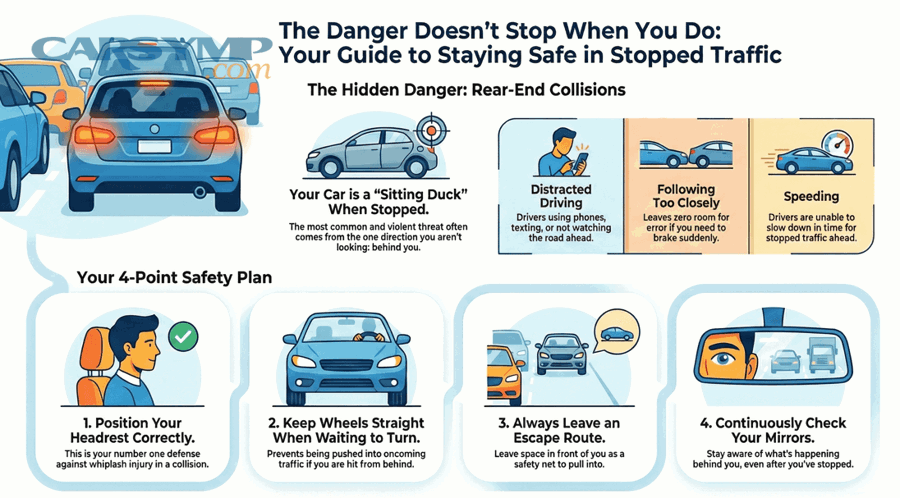 CARSYMP
.com

The Danger Doesn't Stop When You Do: Your Guide to Staying Safe in Stopped Traffic

The Hidden Danger: Rear-End Collisions

Your Car is a "Sitting Duck" When Stopped.

The most common and violent threat often comes from the one direction you aren't looking: behind you.

Distracted Driving

Drivers using phones, texting, or not watching the road ahead.

Following Too Closely

Leaves zero room for error if you need to brake suddenly.

Speeding

Drivers are unable to slow down in time for stopped traffic ahead.

Your 4-Point Safety Plan

1. Position Your Headrest Correctly.

This is your number one defense against whiplash injury in a collision.

2. Keep Wheels Straight When Waiting to Turn.

Prevents being pushed into oncoming traffic if you are hit from behind.

3. Always Leave an Escape Route.

Leave space in front of you as a safety net to pull into.

4. Continuously Check Your Mirrors.

Stay aware of what's happening behind you, even after you've stopped.