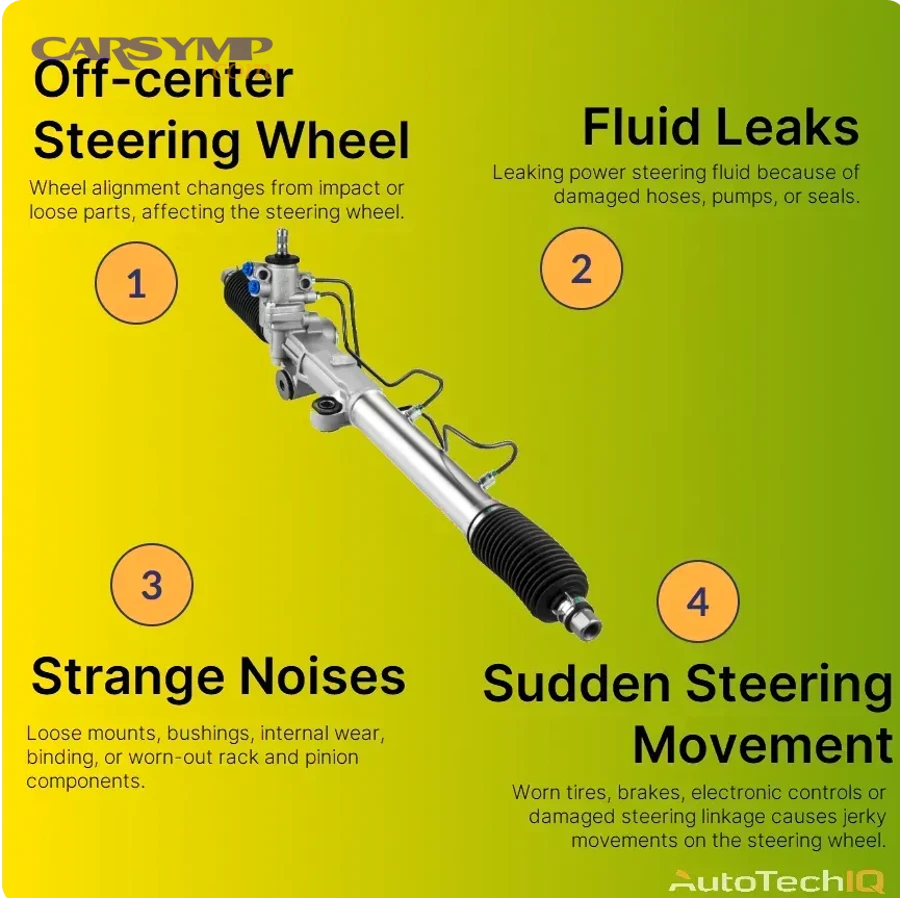 CARSYMP

Off-center Steering Wheel

Wheel alignment changes from impact or loose parts, affecting the steering wheel.

1

Fluid Leaks

Leaking power steering fluid because of damaged hoses, pumps, or seals.

2

3

Strange Noises

Loose mounts, bushings, internal wear, binding, or worn-out rack and pinion components.

4

Sudden Steering Movement

Worn tires, brakes, electronic controls or damaged steering linkage causes jerky movements on the steering wheel.

AutoTechIQ