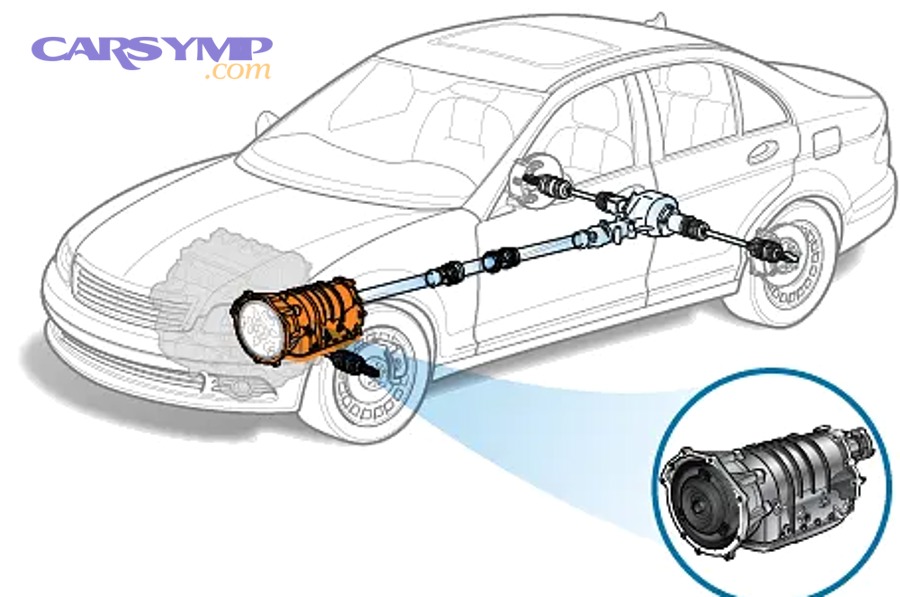 CARSYMP
.com